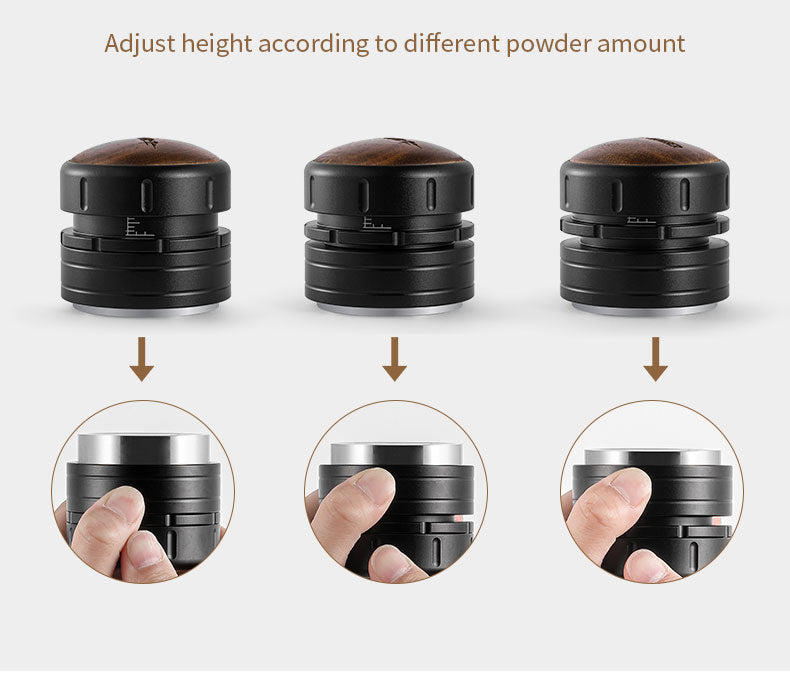 Adjust height according to different powder amount